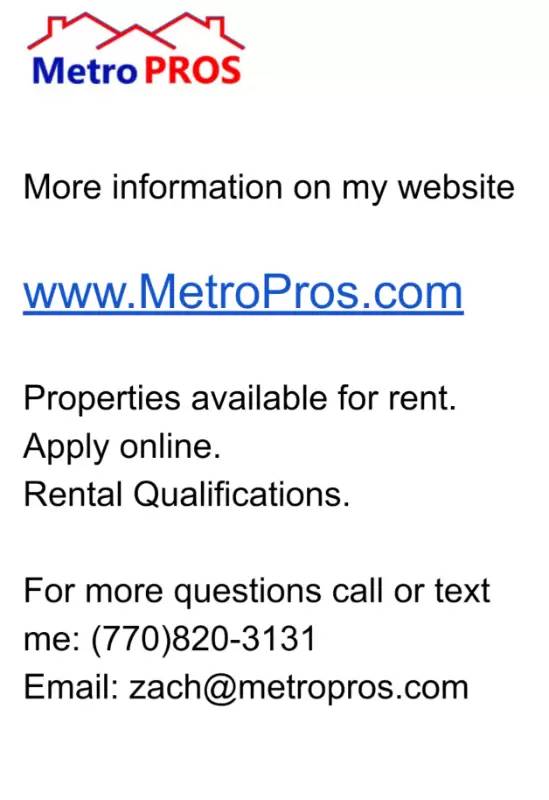 Metro PROS

More information on my website

www.MetroPros.com

Properties available for rent.
Apply online.
Rental Qualifications.

For more questions call or text me: (770)820-3131
Email: zach@metropros.com